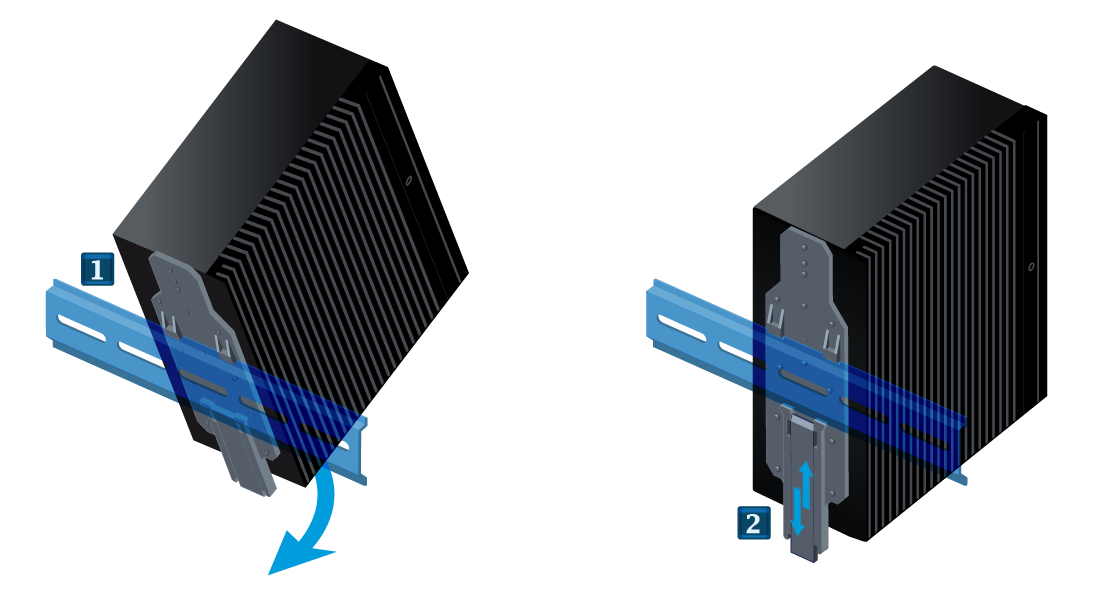 1

2