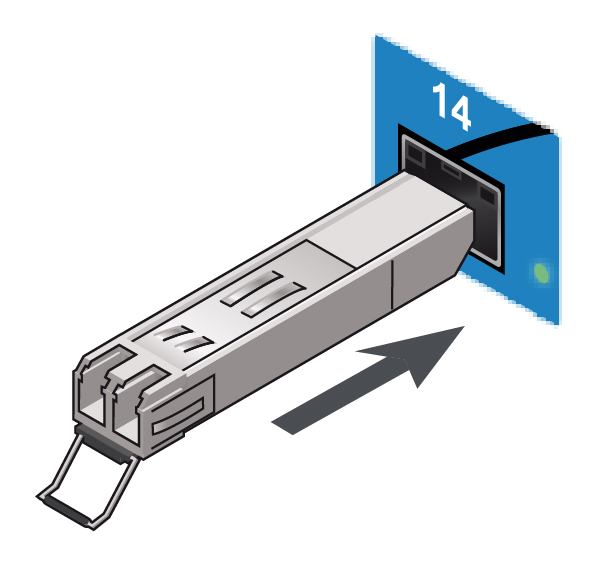 14